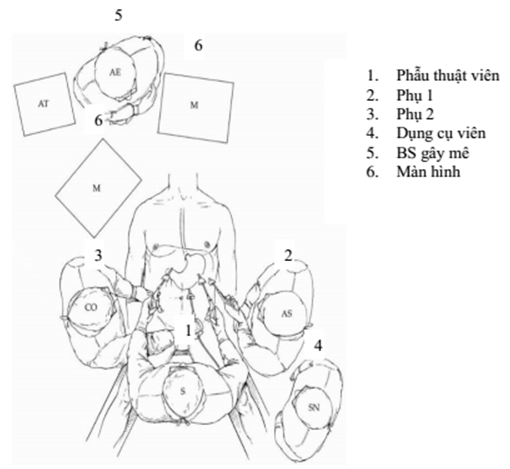 5

6

AE

AT

M

6

M

3

2

CO

AS

1

4

S

SN

1. Phẫu thuật viên
2. Phụ 1
3. Phụ 2
4. Dụng cụ viên
5. BS gây mê
6. Màn hình